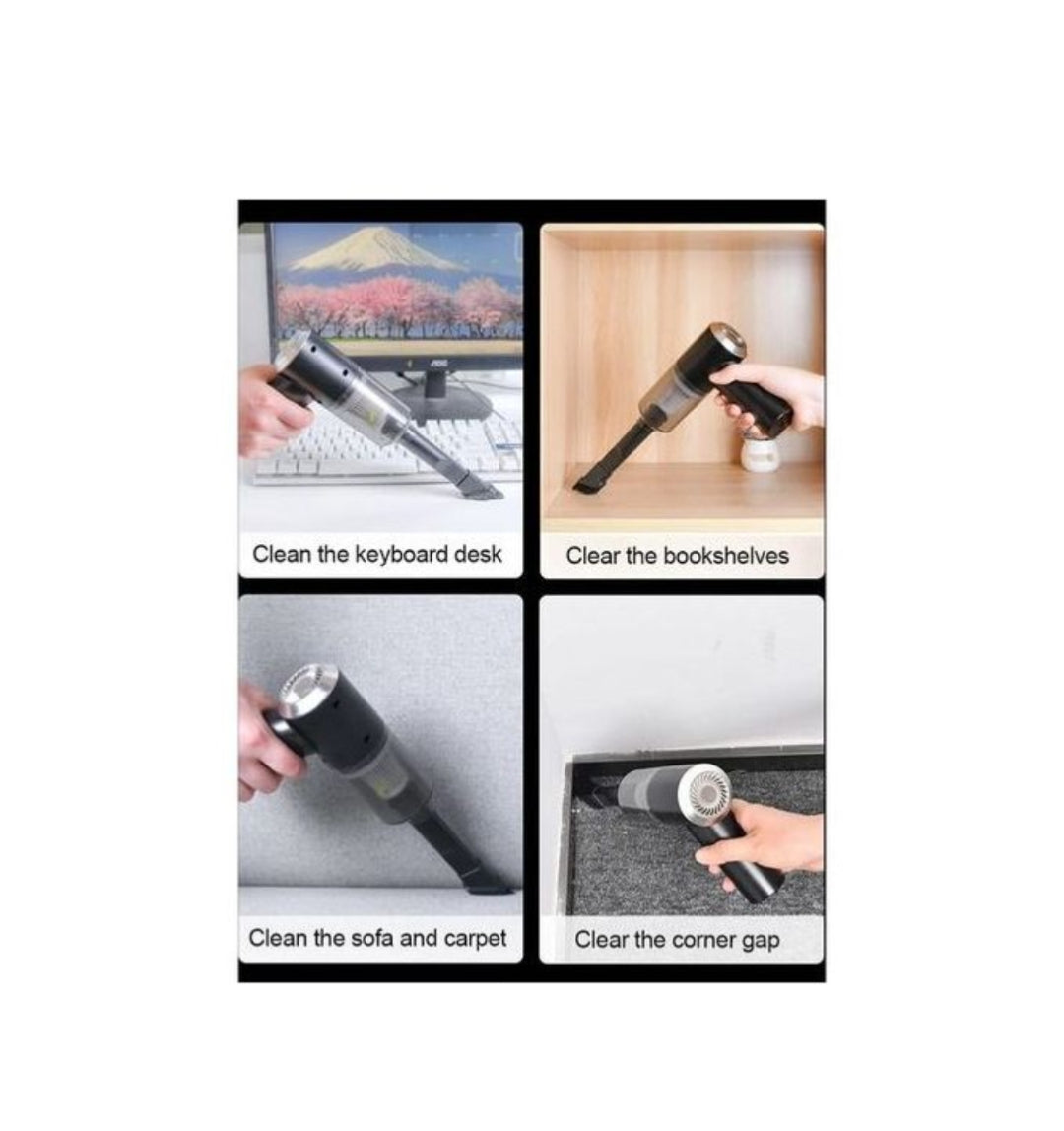 AOC

Clean the keyboard desk

Clear the bookshelves

Clean the sofa and carpet

Clear the corner gap