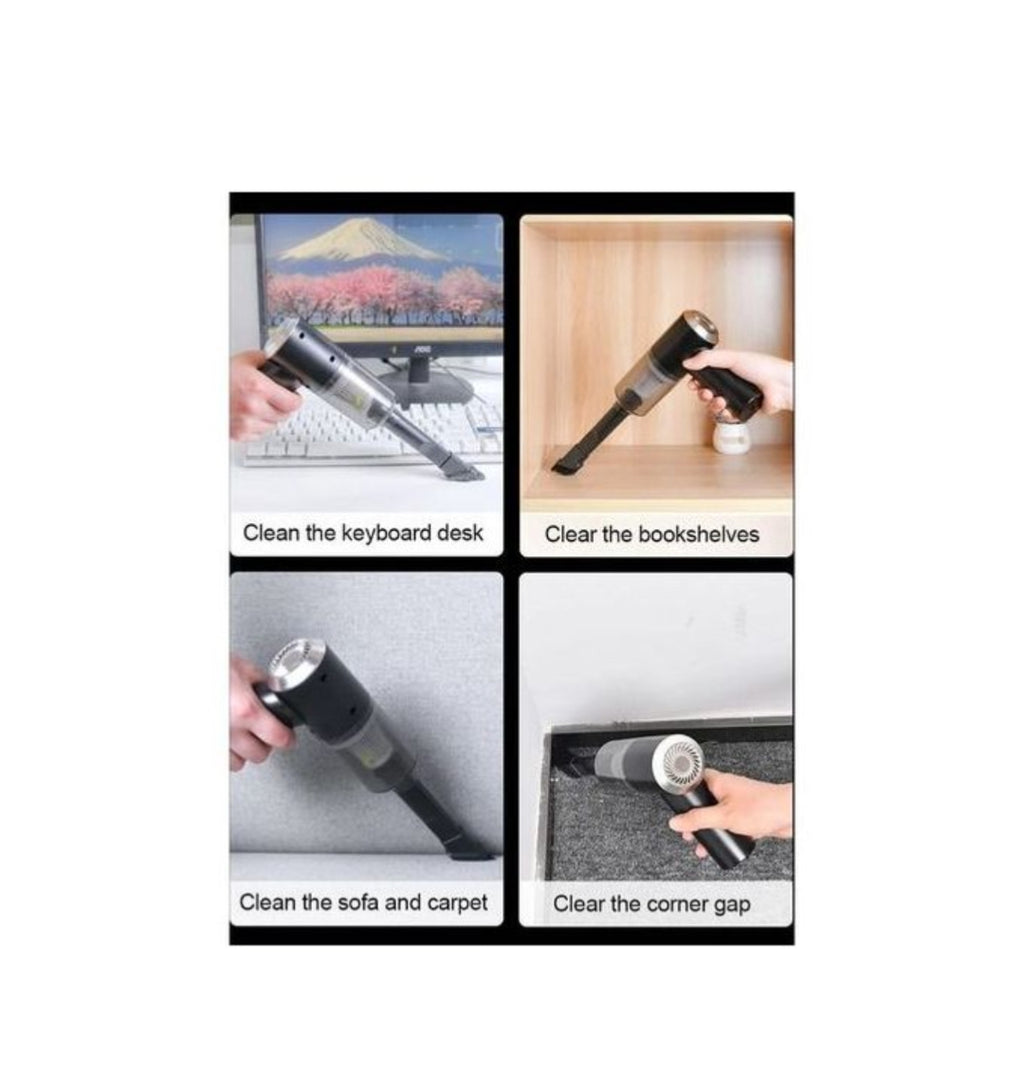 Clean the keyboard desk

Clear the bookshelves

Clean the sofa and carpet

Clear the corner gap